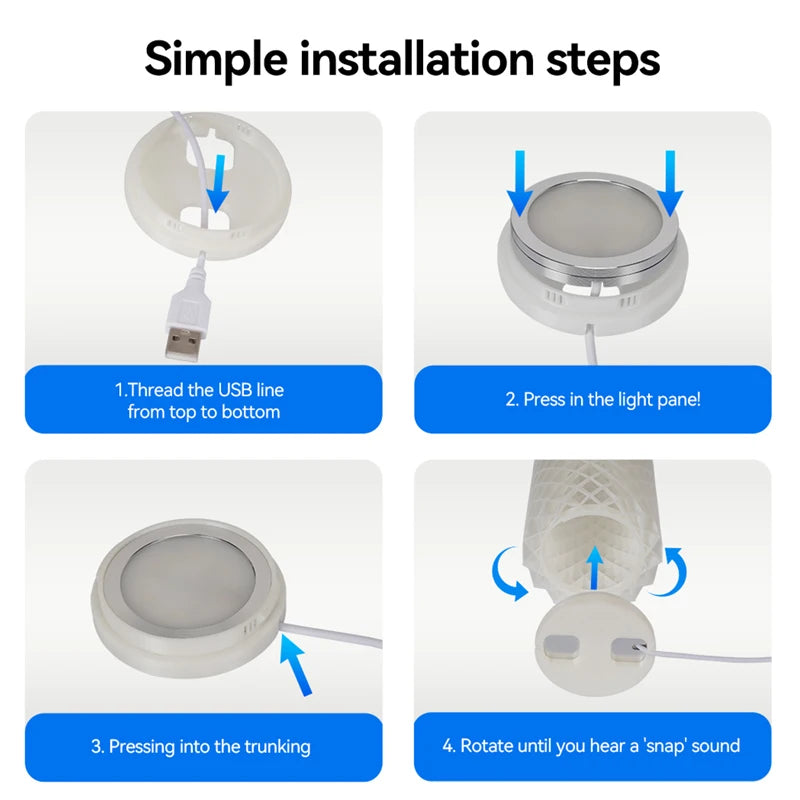 Simple installation steps

1.Thread the USB line from top to bottom

2. Press in the light pane!

3. Pressing into the trunking

4. Rotate until you hear a 'snap' sound