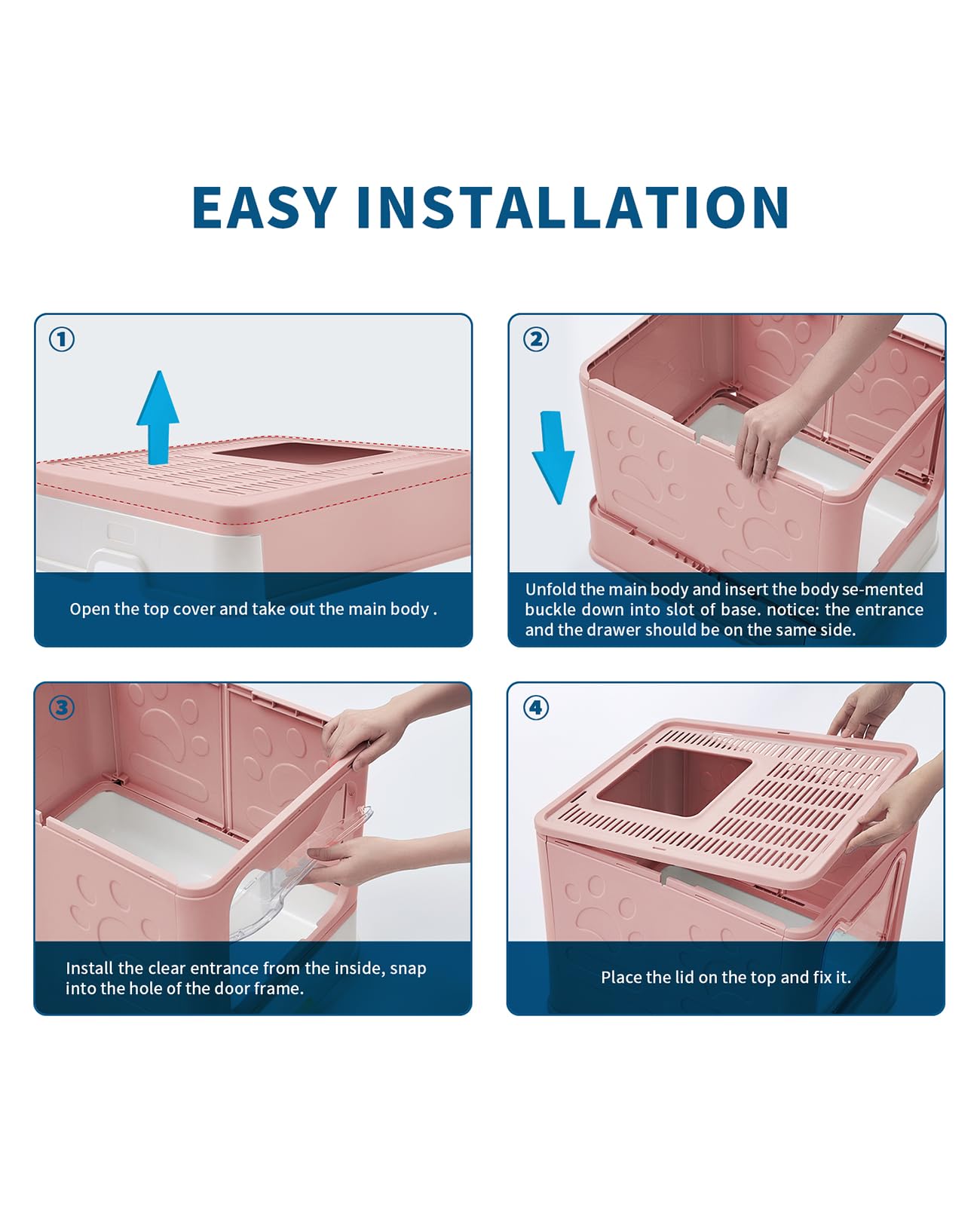 EASY INSTALLATION

①

Open the top cover and take out the main body .

②

Unfold the main body and insert the body se-mented buckle down into slot of base. notice: the entrance and the drawer should be on the same side.

③

Install the clear entrance from the inside, snap into the hole of the door frame.

④

Place the lid on the top and fix it.