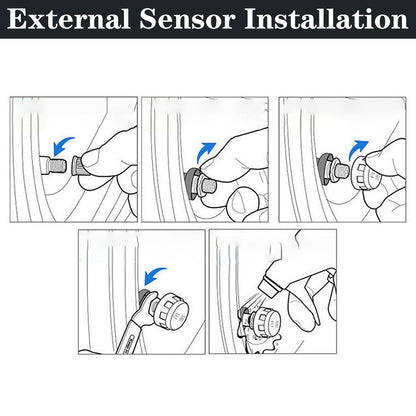 External Sensor Installation