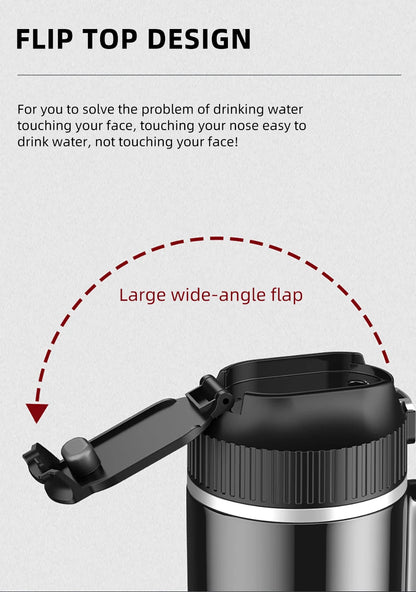 FLIP TOP DESIGN

For you to solve the problem of drinking water touching your face, touching your nose easy to drink water, not touching your face!

Large wide-angle flap