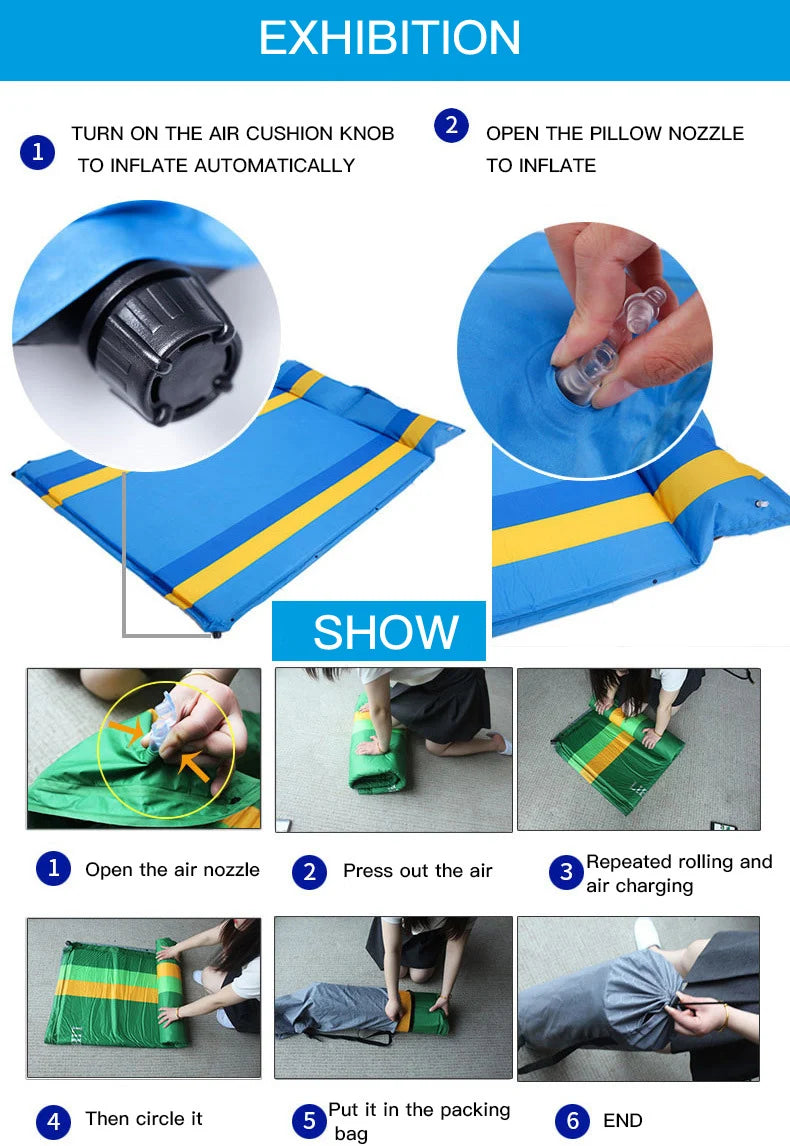 EXHIBITION

1 TURN ON THE AIR CUSHION KNOB TO INFLATE AUTOMATICALLY

2 OPEN THE PILLOW NOZZLE TO INFLATE

SHOW

1 Open the air nozzle

2 Press out the air

3 Repeated rolling and air charging

4 Then circle it

5 Put it in the packing bag

6 END