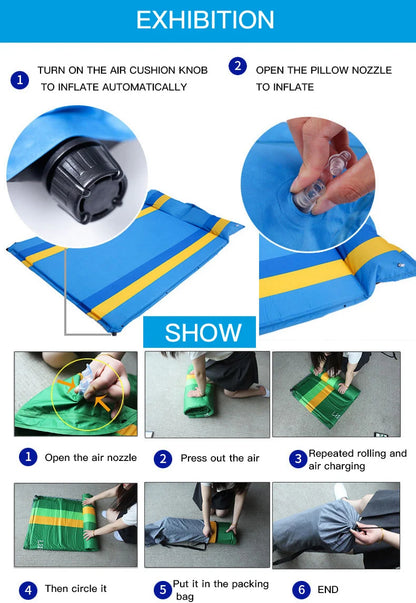 EXHIBITION

1 TURN ON THE AIR CUSHION KNOB TO INFLATE AUTOMATICALLY

2 OPEN THE PILLOW NOZZLE TO INFLATE

SHOW

1 Open the air nozzle

2 Press out the air

3 Repeated rolling and air charging

4 Then circle it

5 Put it in the packing bag

6 END