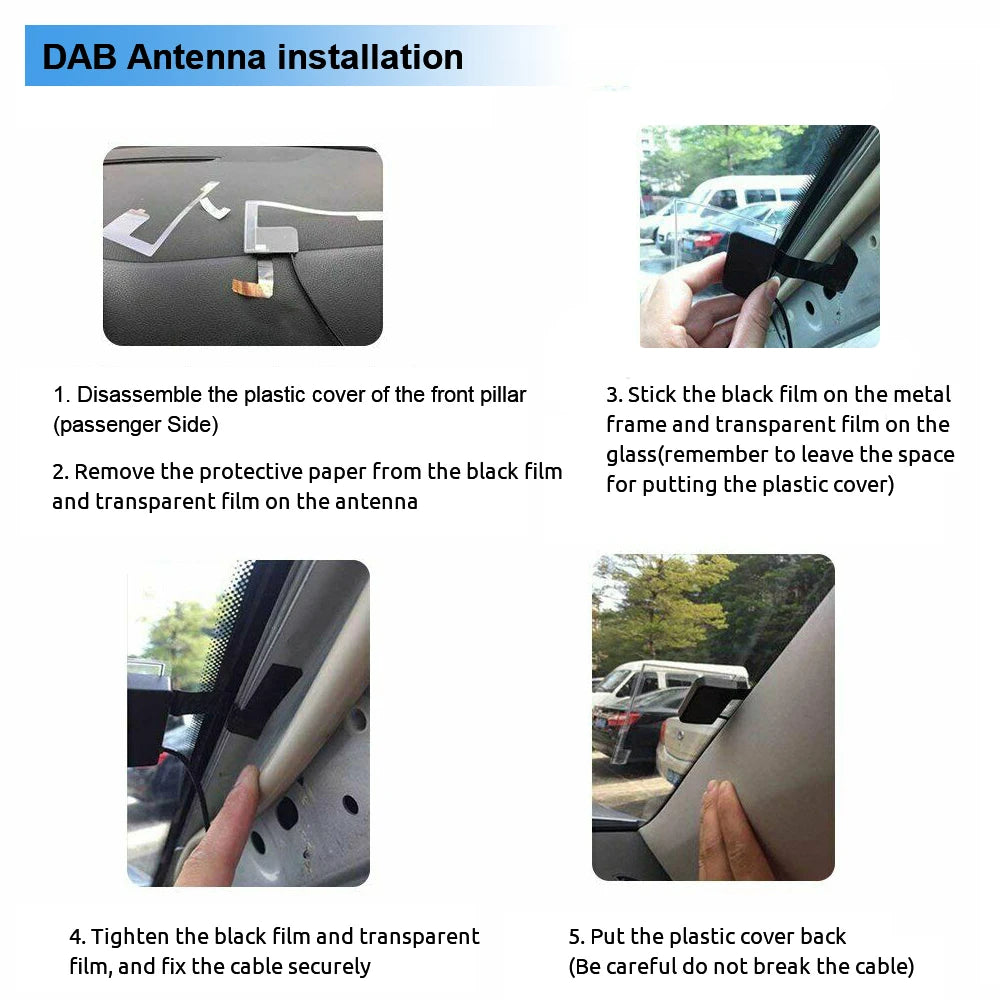 DAB Antenna installation

1. Disassemble the plastic cover of the front pillar (passenger Side)

2. Remove the protective paper from the black film and transparent film on the antenna

3. Stick the black film on the metal frame and transparent film on the glass(remember to leave the space for putting the plastic cover)

4. Tighten the black film and transparent film, and fix the cable securely

5. Put the plastic cover back
(Be careful do not break the cable)