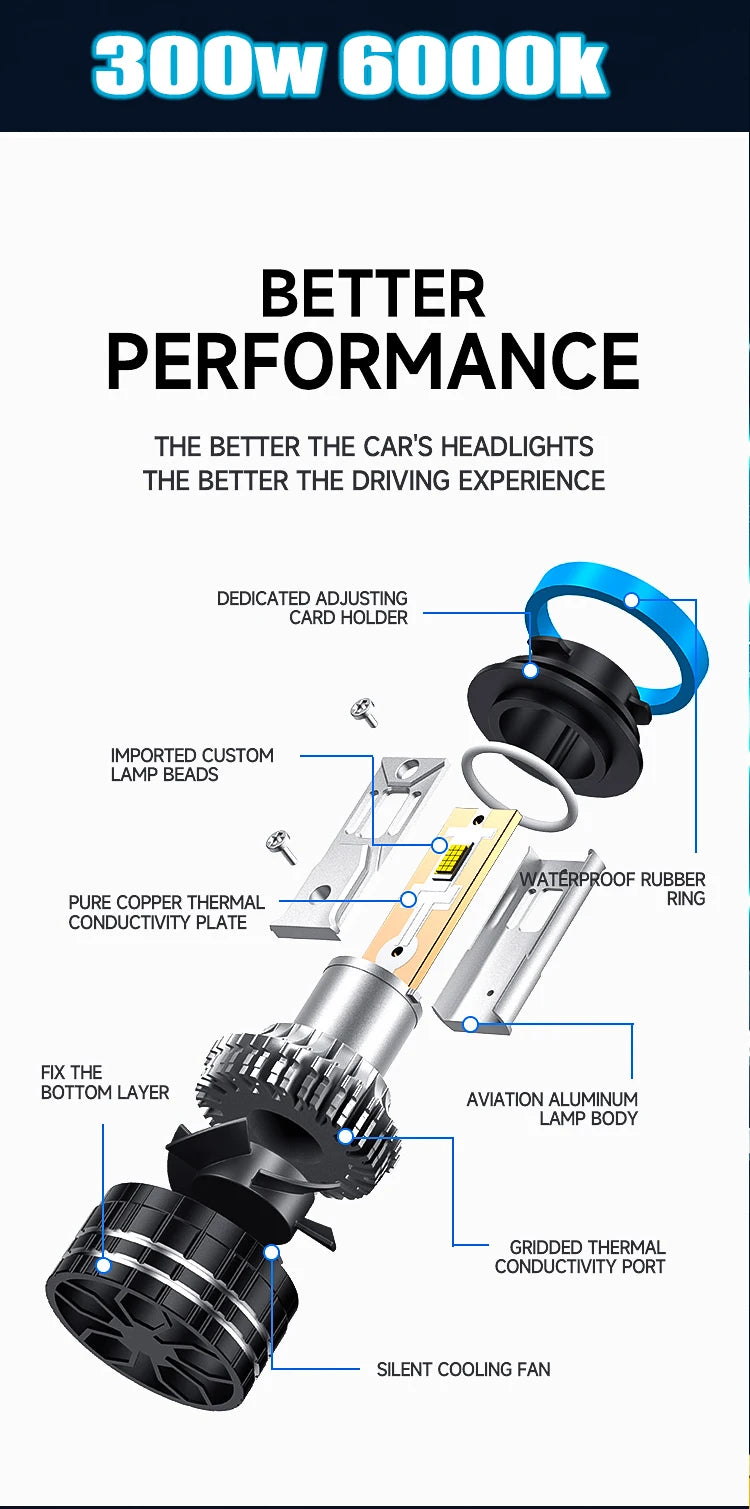 300w 6000k

BETTER PERFORMANCE

THE BETTER THE CAR'S HEADLIGHTS
THE BETTER THE DRIVING EXPERIENCE

DEDICATED ADJUSTING CARD HOLDER

IMPORTED CUSTOM LAMP BEADS

PURE COPPER THERMAL CONDUCTIVITY PLATE

WATERPROOF RUBBER RING

FIX THE BOTTOM LAYER

AVIATION ALUMINUM LAMP BODY

GRIDDED THERMAL CONDUCTIVITY PORT

SILENT COOLING FAN