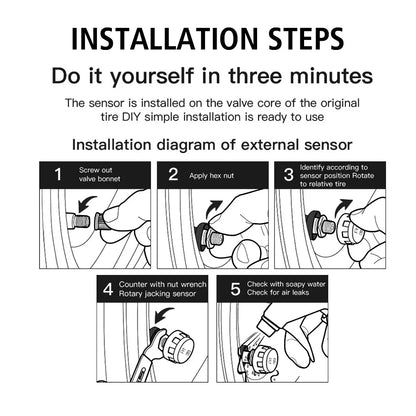 INSTALLATION STEPS

Do it yourself in three minutes

The sensor is installed on the valve core of the original tire DIY simple installation is ready to use

Installation diagram of external sensor

1 Screw out valve bonnet

2 Apply hex nut

3 Identify according to sensor position Rotate to relative tire

4 Counter with nut wrench Rotary jacking sensor

5 Check with soapy water Check for air leaks