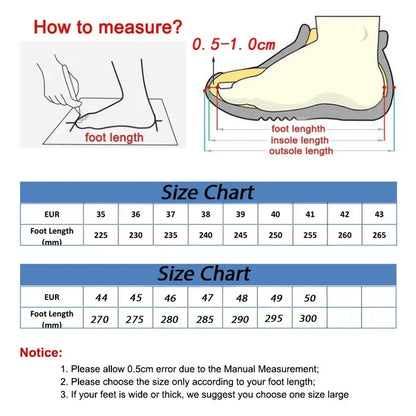 How to measure?

foot length

0.5-1.0cm

foot lenghth
insole length
outsole length

Size Chart

| EUR | 35 | 36 | 37 | 38 | 39 | 40 | 41 | 42 | 43 |
|---|---|---|---|---|---|---|---|---|---|
| Foot Length (mm) | 225 | 230 | 235 | 240 | 245 | 250 | 255 | 260 | 265 |

Size Chart

| EUR | 44 | 45 | 46 | 47 | 48 | 49 | 50 | | |
|---|---|---|---|---|---|---|---|---|---|
| Foot Length (mm) | 270 | 275 | 280 | 285 | 290 | 295 | 300 | | |

Notice:

1. Please allow 0.5cm error due to the Manual Measurement;
2. Please choose the size only according to your foot length;
3. If your feet is wide or thick, we suggest you choose one size large