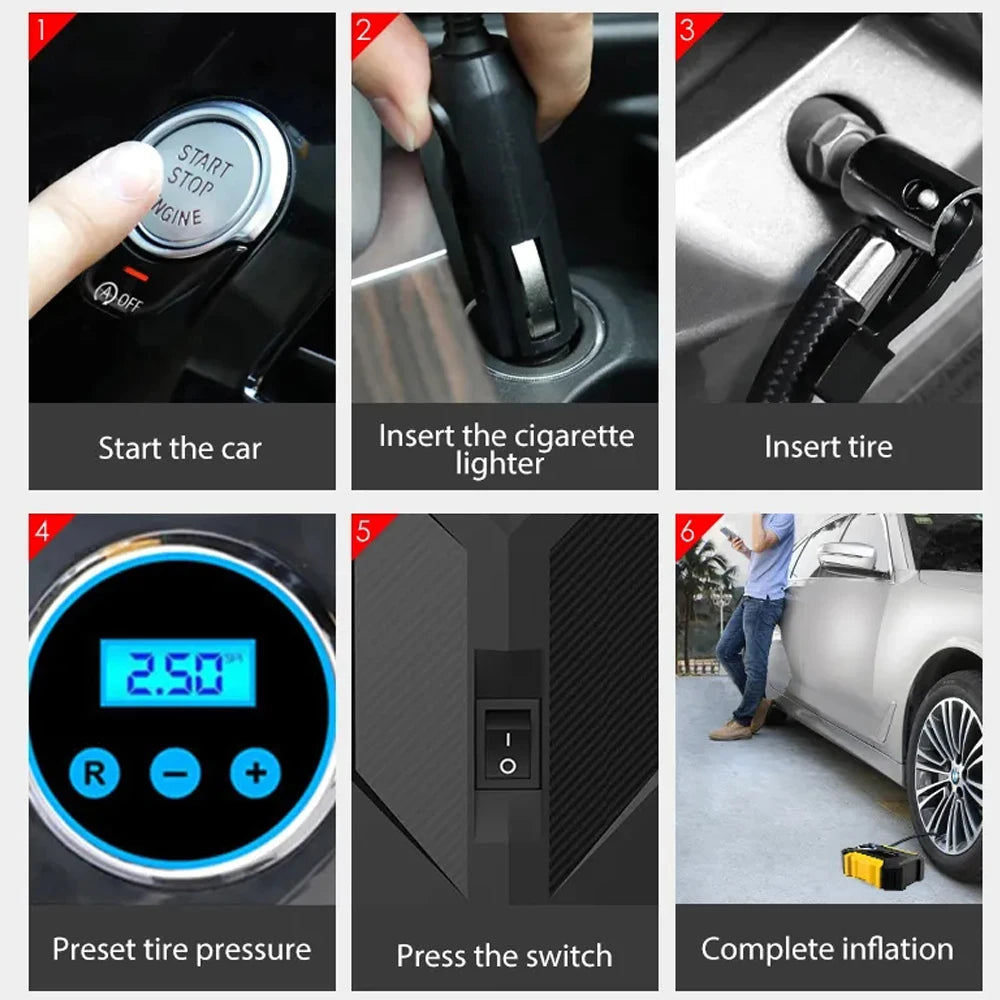 1

START STOP ENGINE

A OFF

Start the car

2

Insert the cigarette lighter

3

Insert tire

4

2.50

R − +

Preset tire pressure

5

I O

Press the switch

6

Complete inflation