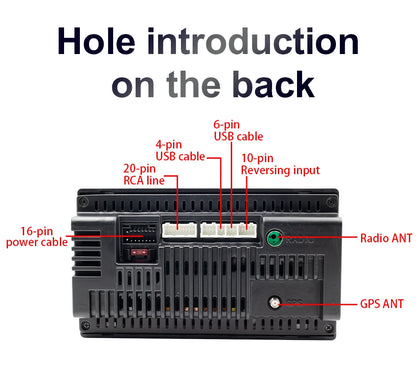 Hole introduction on the back

6-pin
USB cable

4-pin
USB cable

10-pin
Reversing input

20-pin
RCA line

16-pin
power cable

Radio ANT

GPS ANT