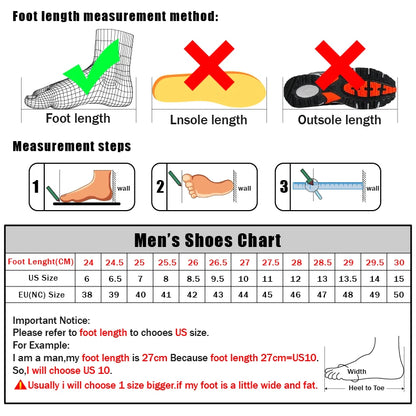 Foot length measurement method:

Foot length

Lnsole length

Outsole length

Measurement steps

1 wall

2 wall

3 wall

Men's Shoes Chart

| Foot Lenght(CM) | 24 | 24.5 | 25 | 25.5 | 26 | 26.5 | 27 | 27.5 | 28 | 28.5 | 29 | 29.5 | 30 |
|---|---|---|---|---|---|---|---|---|---|---|---|---|---|
| US Size | 6 | 6.5 | 7 | 8 | 8.5 | 9.5 | 10 | 11 | 12 | 13 | 13.5 | 14 | 15 |
| EU(NC) Size | 38 | 39 | 40 | 41 | 42 | 43 | 44 | 45 | 46 | 47 | 48 | 49 | 50 |

Important Notice:
Please refer to foot length to chooes US size.
For Example:
I am a man,my foot length is 27cm Because foot length 27cm=US10.
So,I will choose US 10.
Usually i will choose 1 size bigger.if my foot is a little wide and fat.

Width

Heel to Toe