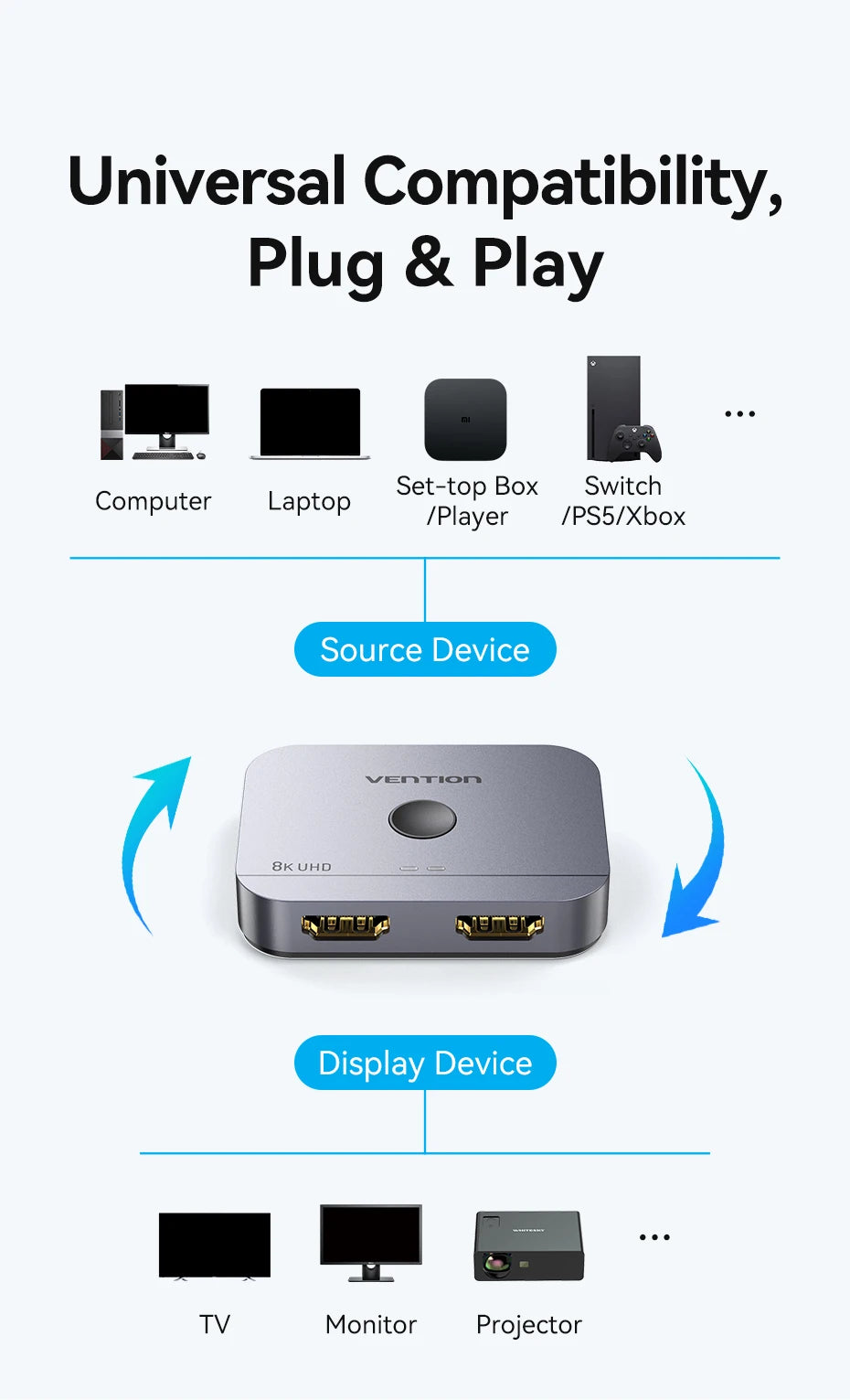 Universal Compatibility, Plug & Play

Computer

Laptop

Set-top Box /Player

Switch /PS5/Xbox

...

Source Device

VENTION

8K UHD

Display Device

TV

Monitor

Projector

...