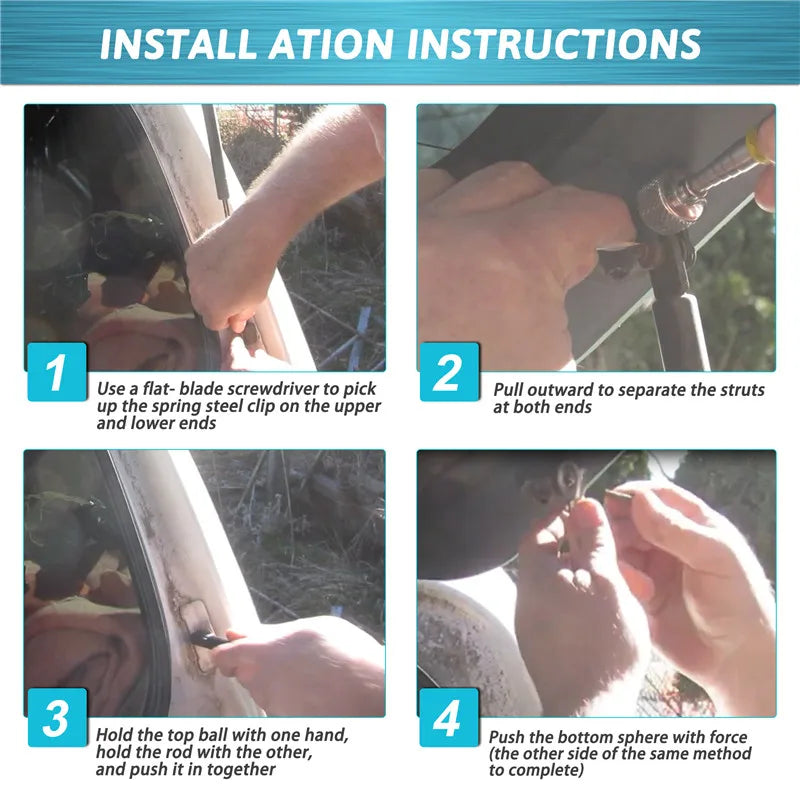 INSTALL ATION INSTRUCTIONS

1

Use a flat- blade screwdriver to pick up the spring steel clip on the upper and lower ends

2

Pull outward to separate the struts at both ends

3

Hold the top ball with one hand, hold the rod with the other, and push it in together

4

Push the bottom sphere with force (the other side of the same method to complete)