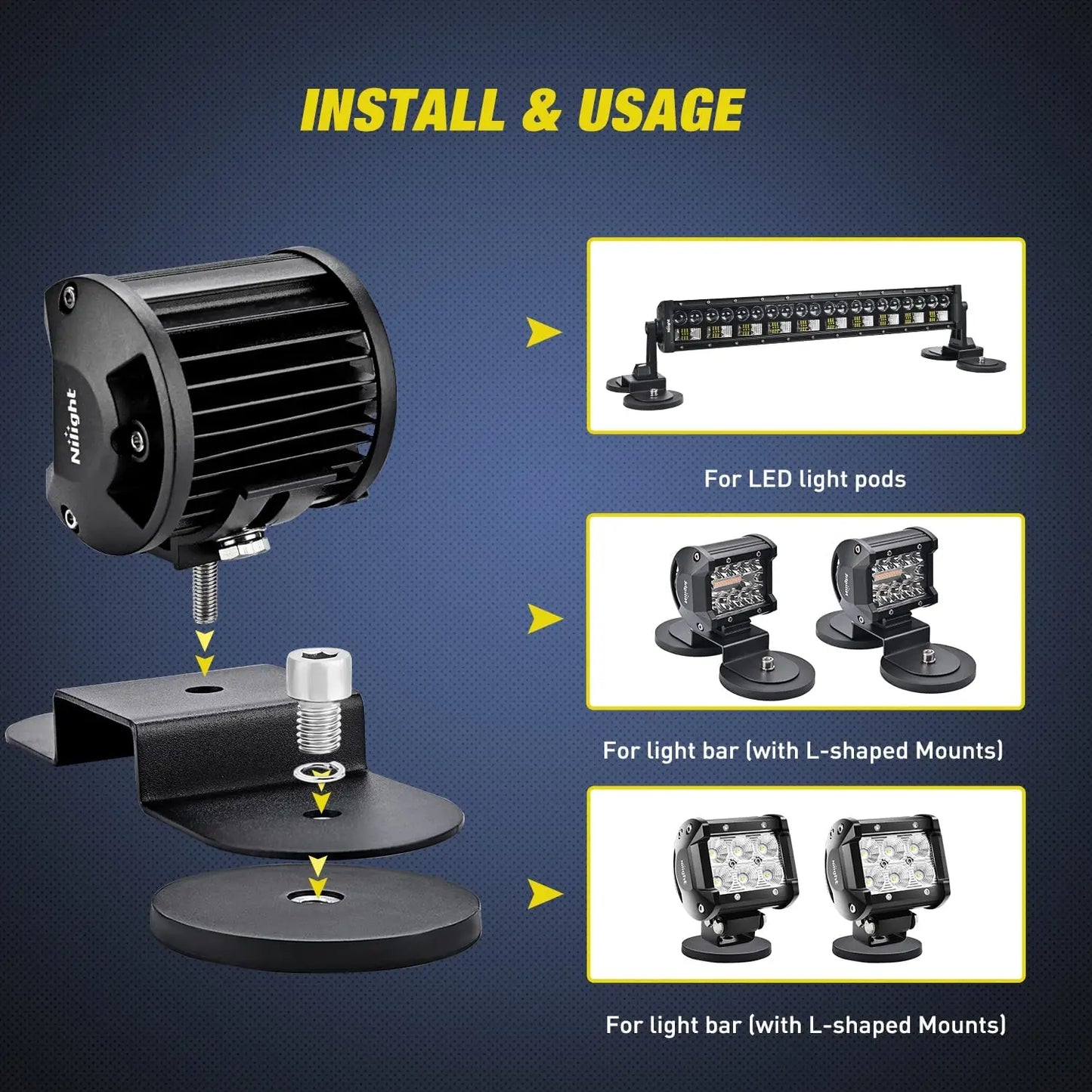 INSTALL & USAGE

Nilight

For LED light pods

For light bar (with L-shaped Mounts)

For light bar (with L-shaped Mounts)